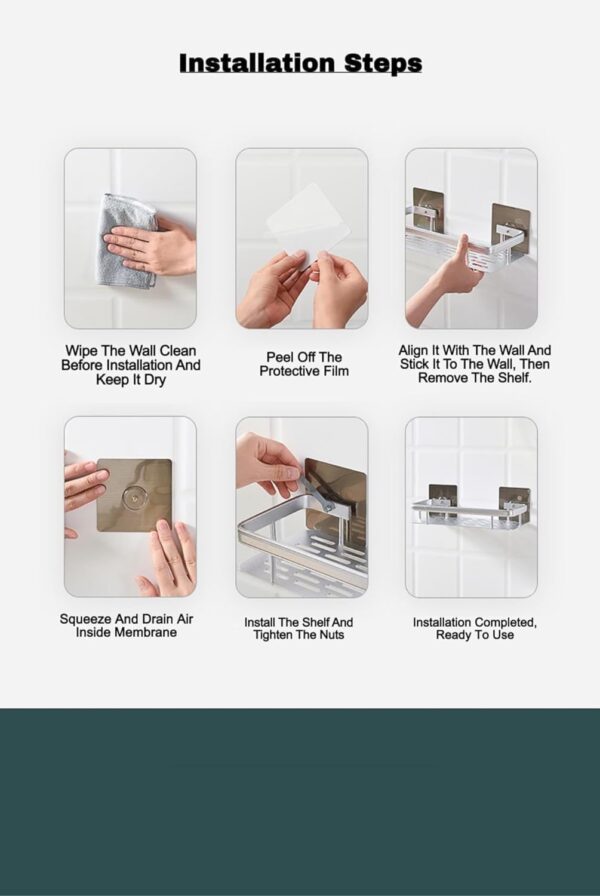 Installation Steps

Wipe The Wall Clean Before Installation And Keep It Dry

Peel Off The Protective Film

Align It With The Wall And Stick It To The Wall, Then Remove The Shelf.

Squeeze And Drain Air Inside Membrane

Install The Shelf And Tighten The Nuts

Installation Completed, Ready To Use